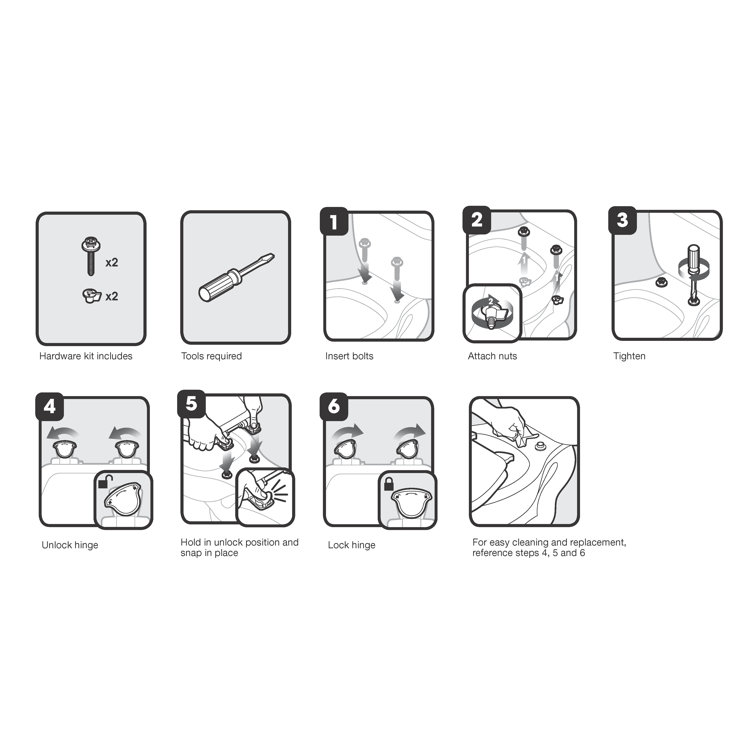 x2

x2

Hardware kit includes

Tools required

1

Insert bolts

2

2

Attach nuts

3

Tighten

4

Unlock hinge

5

Hold in unlock position and snap in place

6

Lock hinge

For easy cleaning and replacement, reference steps 4, 5 and 6